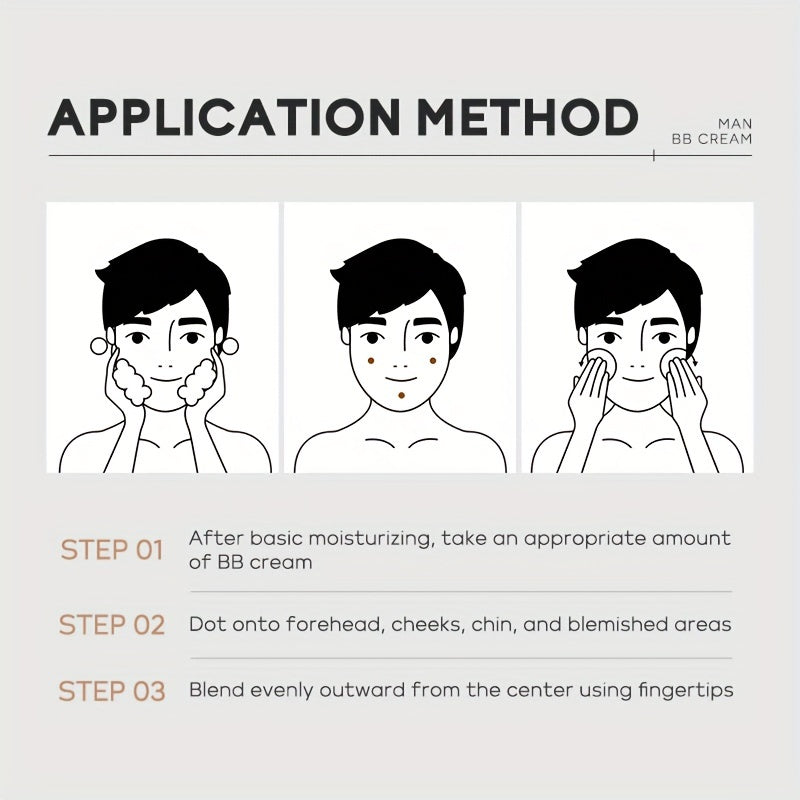 APPLICATION METHOD

MAN
BB CREAM

STEP 01 After basic moisturizing, take an appropriate amount of BB cream

STEP 02 Dot onto forehead, cheeks, chin, and blemished areas

STEP 03 Blend evenly outward from the center using fingertips