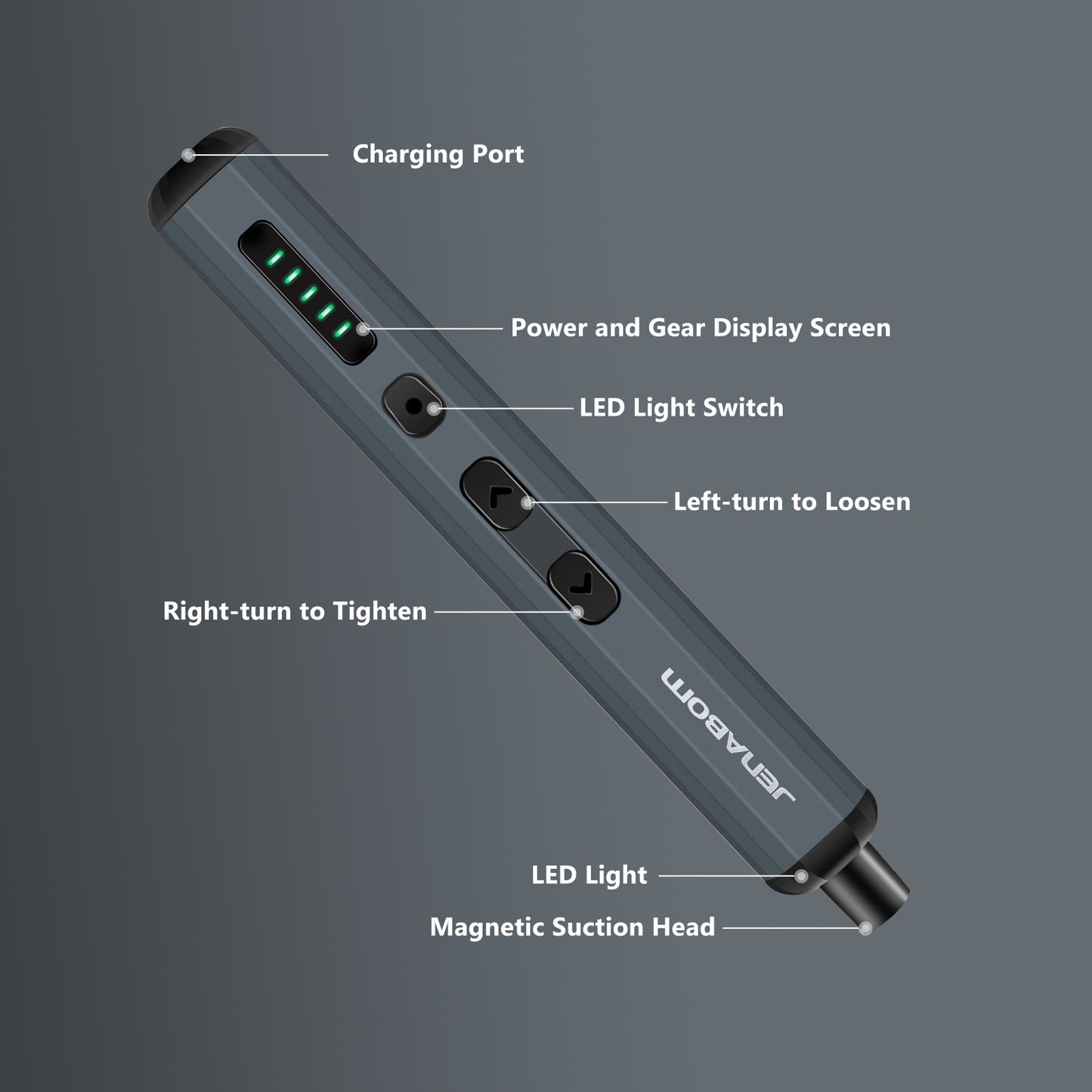 Charging Port

Power and Gear Display Screen

LED Light Switch

Left-turn to Loosen

Right-turn to Tighten

JENABOM

LED Light

Magnetic Suction Head