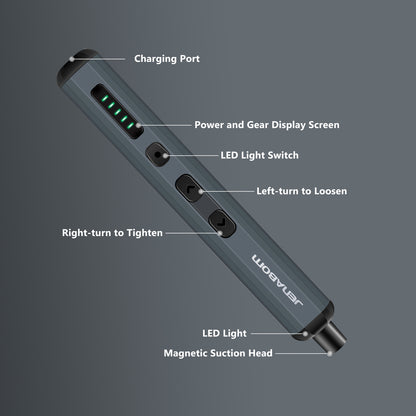 Charging Port

Power and Gear Display Screen

LED Light Switch

Left-turn to Loosen

Right-turn to Tighten

JENABOM

LED Light

Magnetic Suction Head