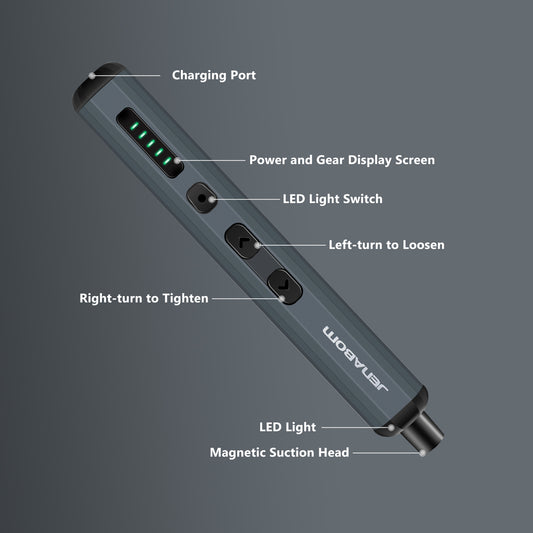 Charging Port

Power and Gear Display Screen

LED Light Switch

Left-turn to Loosen

Right-turn to Tighten

JENABOM

LED Light

Magnetic Suction Head