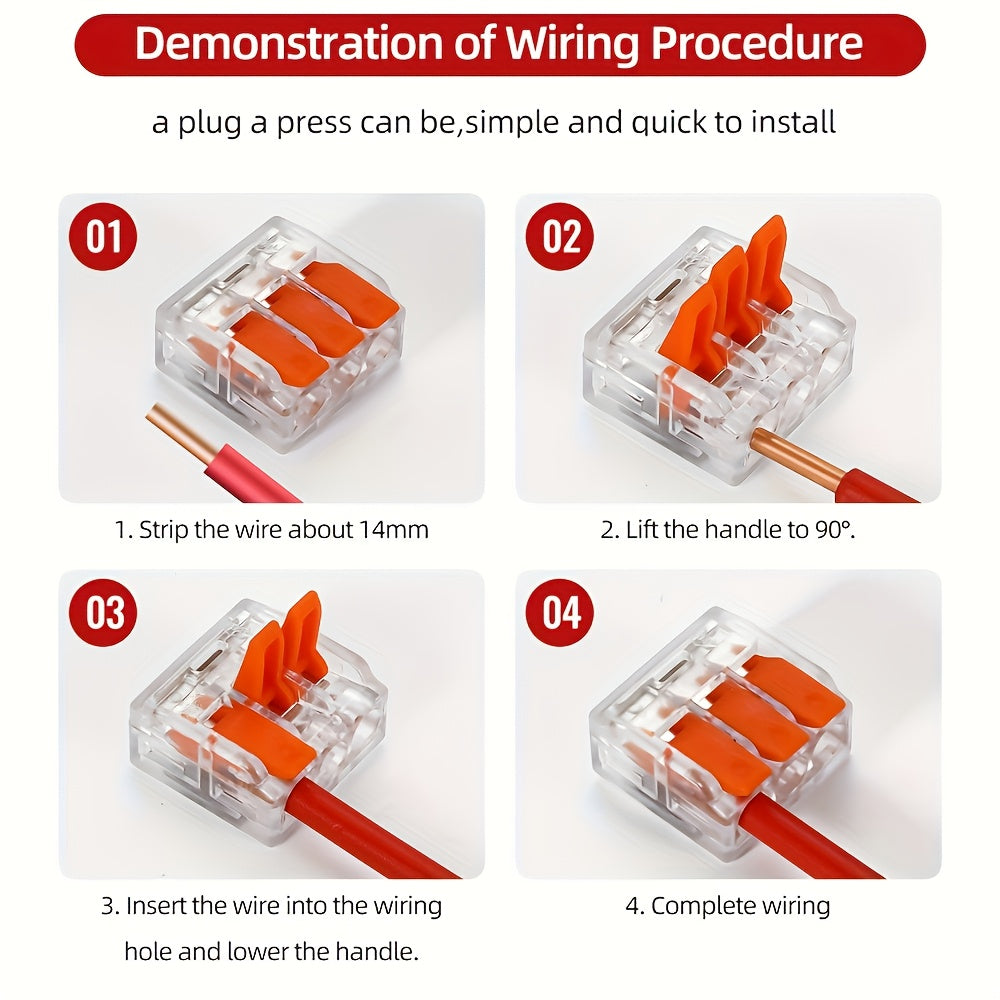 Demonstration of Wiring Procedure

a plug a press can be,simple and quick to install

01

1. Strip the wire about 14mm

02

2. Lift the handle to 90°.

03

3. Insert the wire into the wiring hole and lower the handle.

04

4. Complete wiring