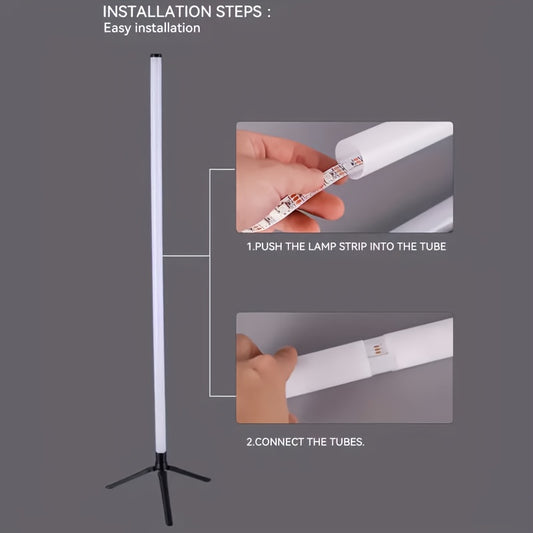 INSTALLATION STEPS :
Easy installation

1.PUSH THE LAMP STRIP INTO THE TUBE

2.CONNECT THE TUBES.