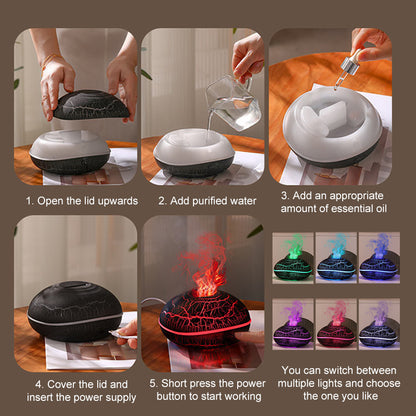 1. Open the lid upwards

2. Add purified water

3. Add an appropriate amount of essential oil

4. Cover the lid and insert the power supply

5. Short press the power button to start working

You can switch between multiple lights and choose the one you like