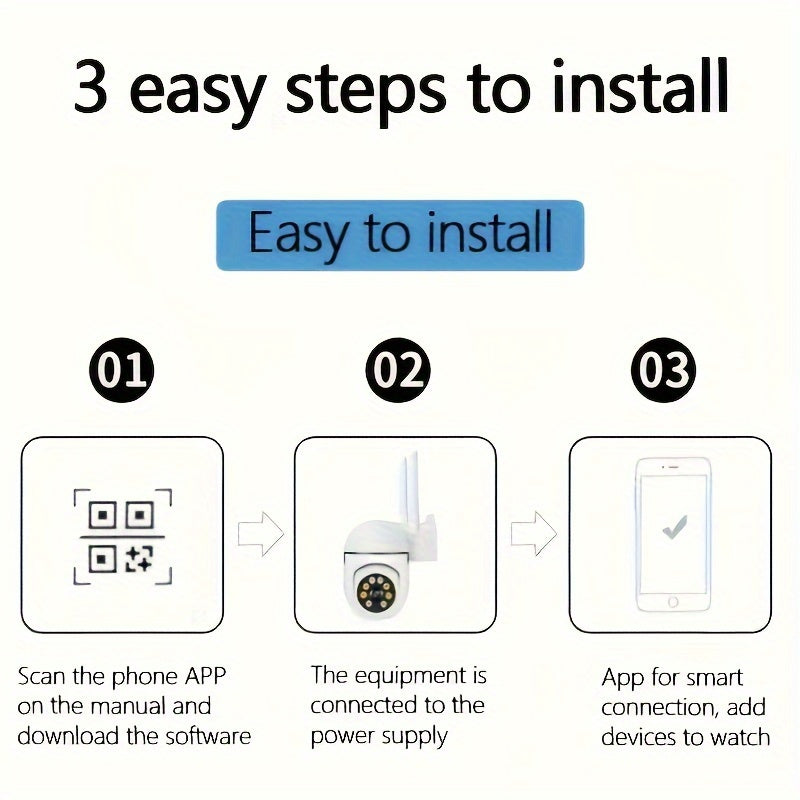 3 easy steps to install

Easy to install

01

02

03

Scan the phone APP on the manual and download the software

The equipment is connected to the power supply

App for smart connection, add devices to watch