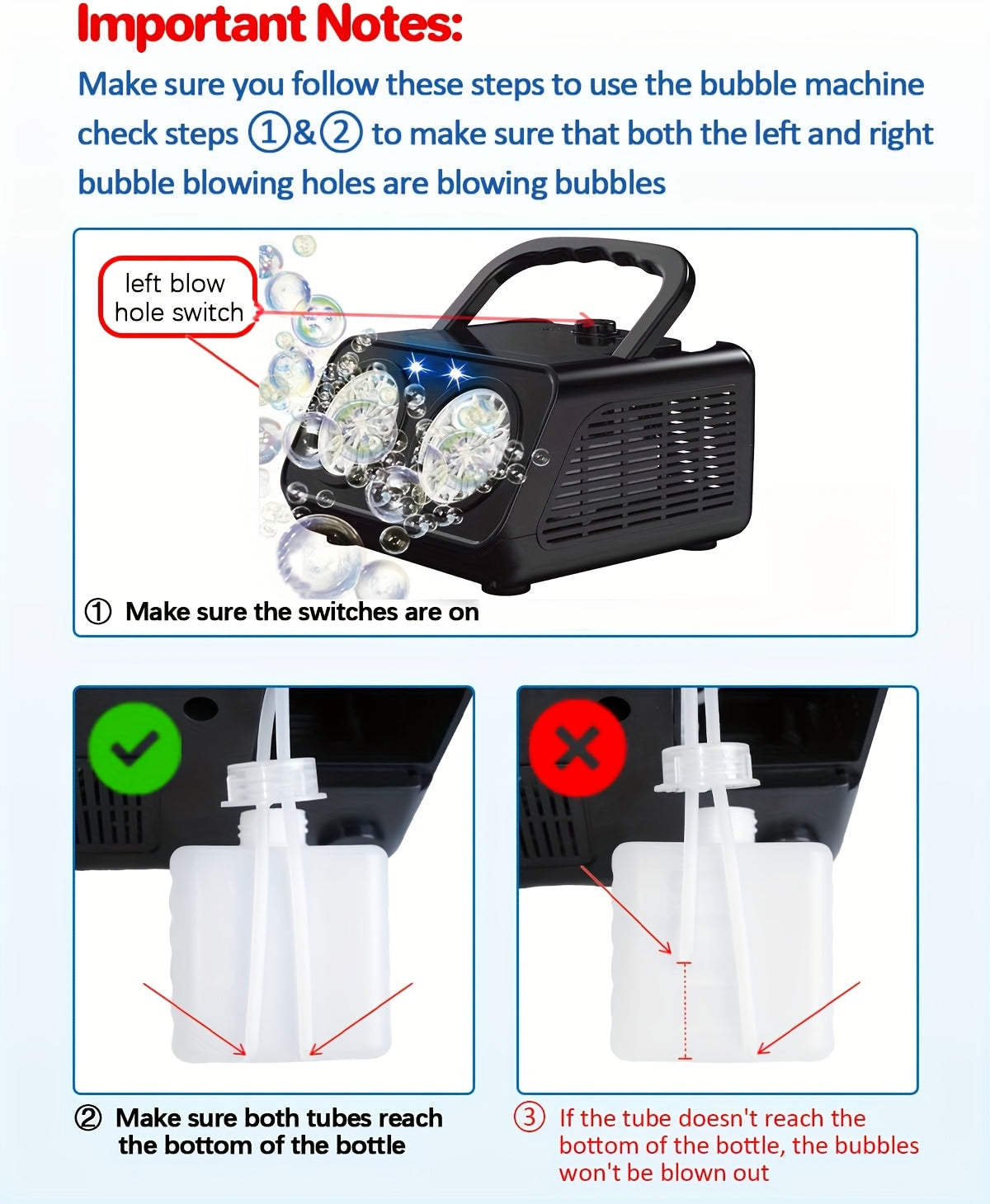 Important Notes:

Make sure you follow these steps to use the bubble machine check steps ①&② to make sure that both the left and right bubble blowing holes are blowing bubbles

left blow hole switch

① Make sure the switches are on

② Make sure both tubes reach the bottom of the bottle

③ If the tube doesn't reach the bottom of the bottle, the bubbles won't be blown out