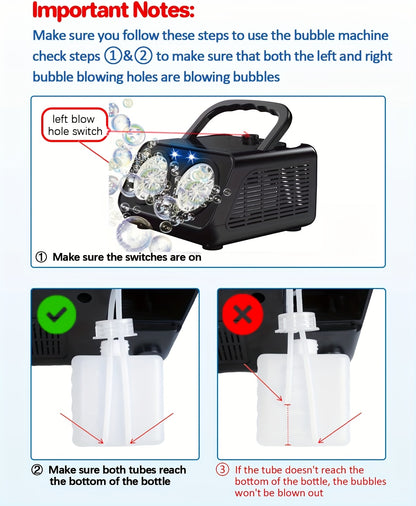 Important Notes:
Make sure you follow these steps to use the bubble machine check steps ①&② to make sure that both the left and right bubble blowing holes are blowing bubbles

left blow hole switch

① Make sure the switches are on

② Make sure both tubes reach the bottom of the bottle

③ If the tube doesn't reach the bottom of the bottle, the bubbles won't be blown out