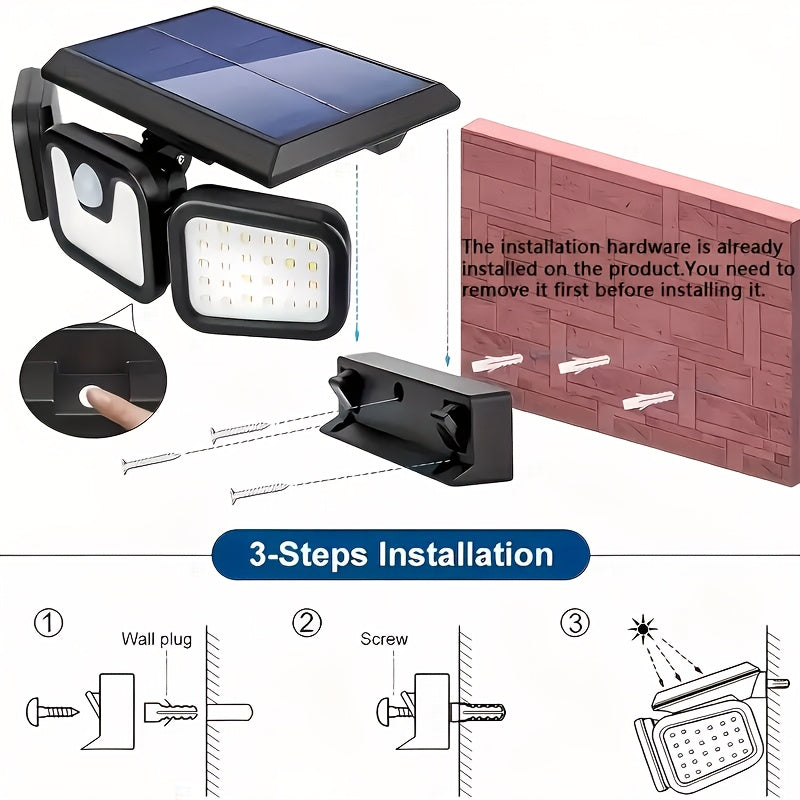 The installation hardware is already installed on the product.You need to remove it first before installing it.

3-Steps Installation

①

Wall plug

②

Screw

③