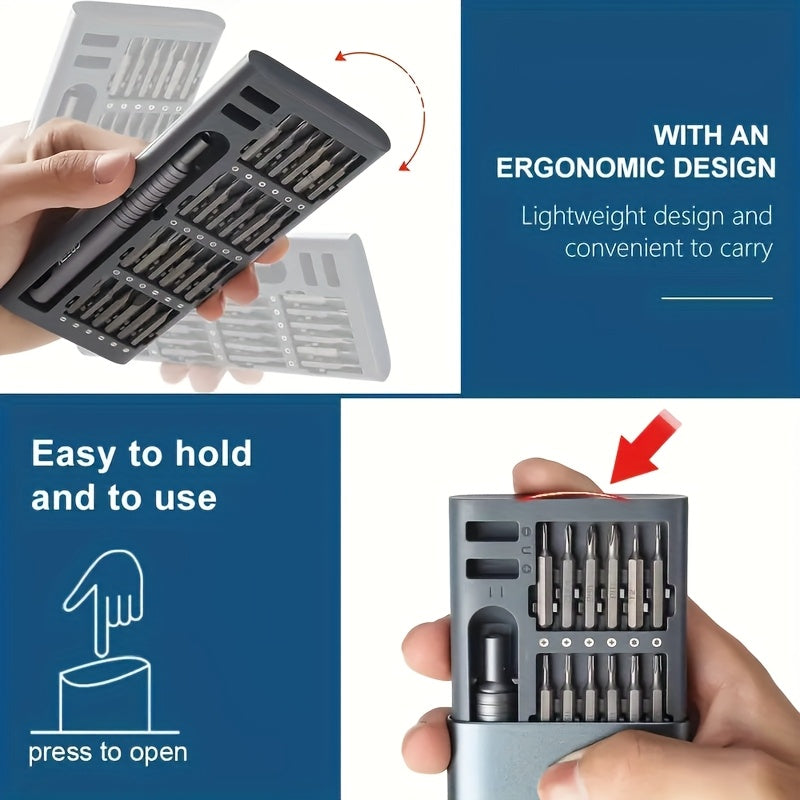 WITH AN
ERGONOMIC DESIGN

Lightweight design and convenient to carry

Easy to hold and to use

press to open