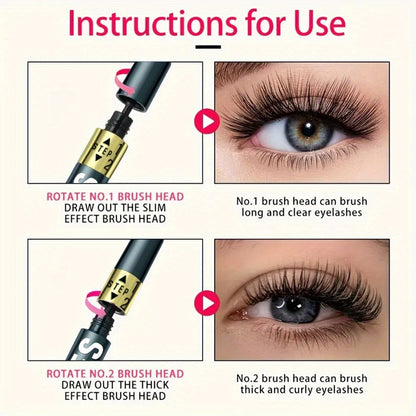 Instructions for Use

STEP 1 2

ROTATE NO.1 BRUSH HEAD
DRAW OUT THE SLIM EFFECT BRUSH HEAD

No.1 brush head can brush long and clear eyelashes

STEP 1 2

ROTATE NO.2 BRUSH HEAD
DRAW OUT THE THICK EFFECT BRUSH HEAD

No.2 brush head can brush thick and curly eyelashes